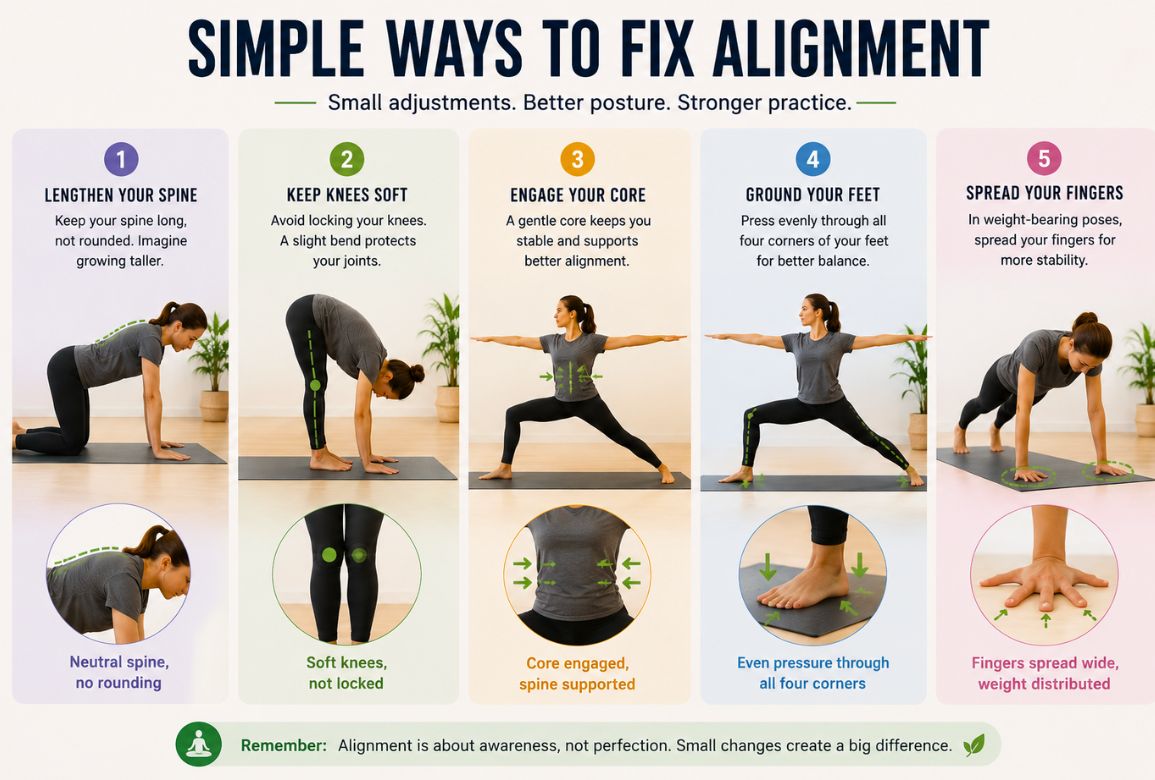 SIMPLE WAYS TO FIX ALIGNMENT

Small adjustments. Better posture. Stronger practice.

1
LENGTHEN YOUR SPINE
Keep your spine long, not rounded. Imagine growing taller.

Neutral spine, no rounding

2
KEEP KNEES SOFT
Avoid locking your knees. A slight bend protects your joints.

Soft knees, not locked

3
ENGAGE YOUR CORE
A gentle core keeps you stable and supports better alignment.

Core engaged, spine supported

4
GROUND YOUR FEET
Press evenly through all four corners of your feet for better balance.

Even pressure through all four corners

5
SPREAD YOUR FINGERS
In weight-bearing poses, spread your fingers for more stability.

Fingers spread wide, weight distributed

Remember: Alignment is about awareness, not perfection. Small changes create a big difference.