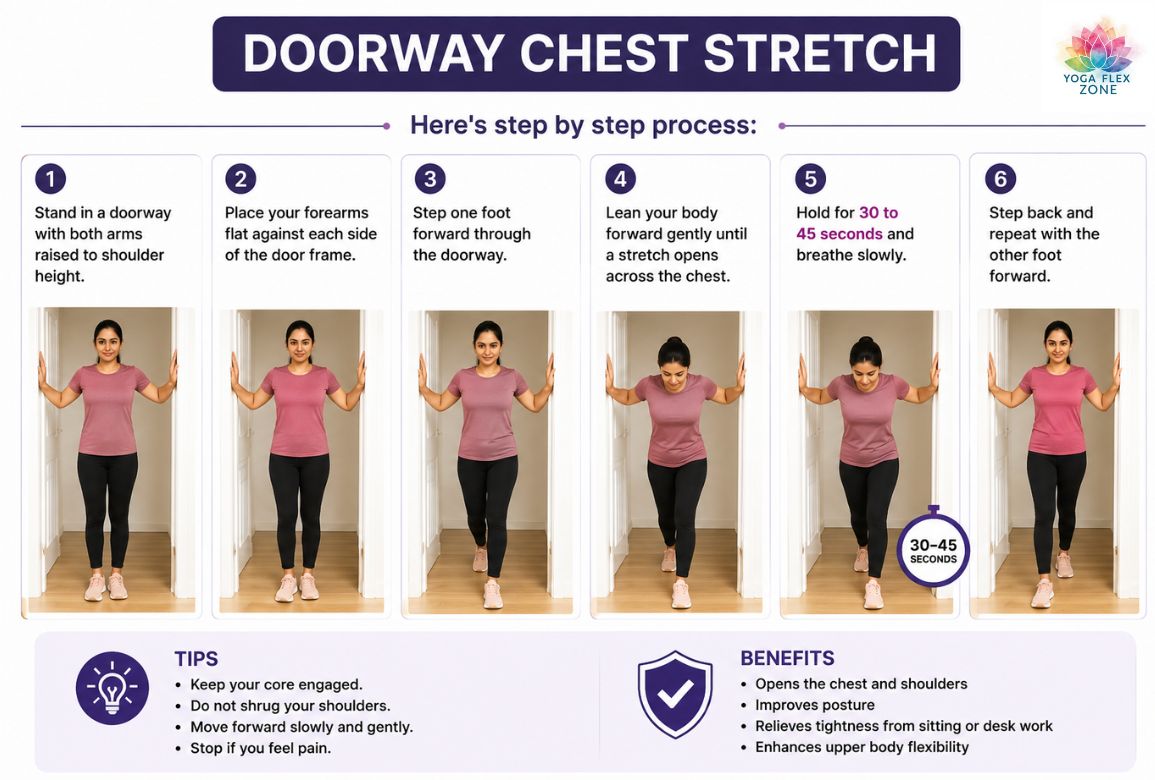 DOORWAY CHEST STRETCH

YOGA FLEX ZONE

Here's step by step process:

1
Stand in a doorway with both arms raised to shoulder height.

2
Place your forearms flat against each side of the door frame.

3
Step one foot forward through the doorway.

4
Lean your body forward gently until a stretch opens across the chest.

5
Hold for 30 to 45 seconds and breathe slowly.

30–45 SECONDS

6
Step back and repeat with the other foot forward.

TIPS
• Keep your core engaged.
• Do not shrug your shoulders.
• Move forward slowly and gently.
• Stop if you feel pain.

BENEFITS
• Opens the chest and shoulders
• Improves posture
• Relieves tightness from sitting or desk work
• Enhances upper body flexibility