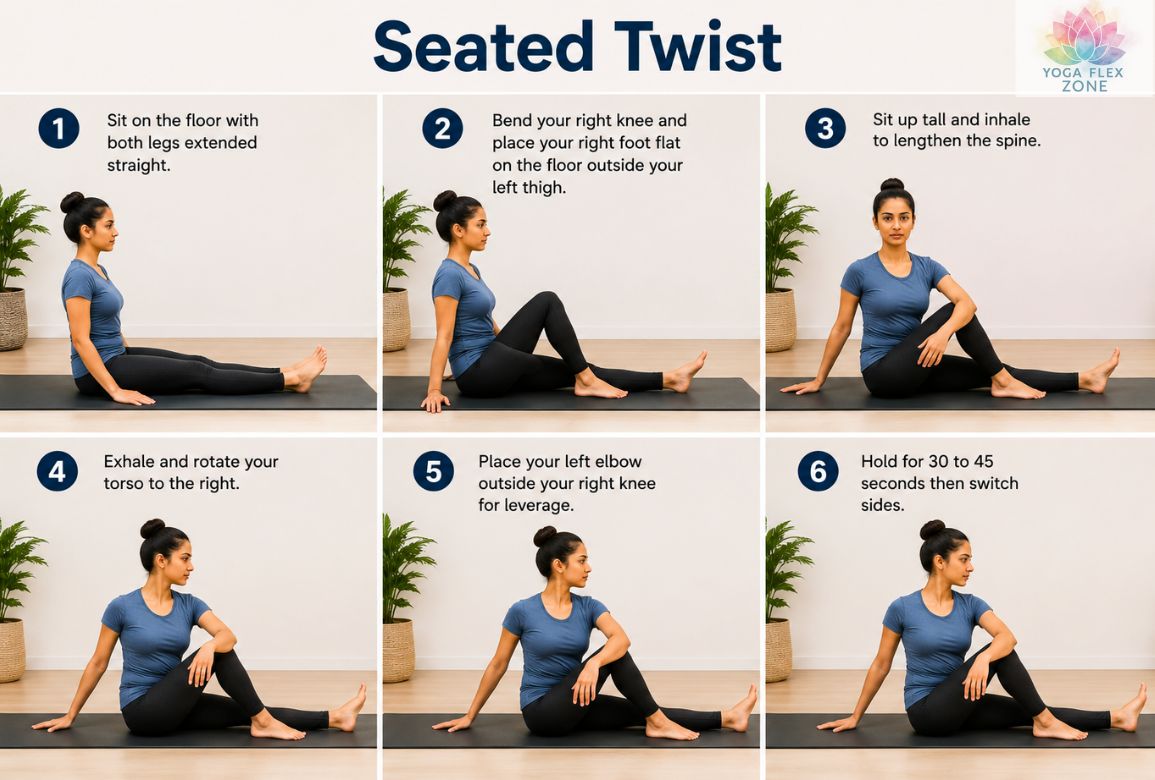 Seated Twist

YOGA FLEX ZONE

1 Sit on the floor with both legs extended straight.

2 Bend your right knee and place your right foot flat on the floor outside your left thigh.

3 Sit up tall and inhale to lengthen the spine.

4 Exhale and rotate your torso to the right.

5 Place your left elbow outside your right knee for leverage.

6 Hold for 30 to 45 seconds then switch sides.