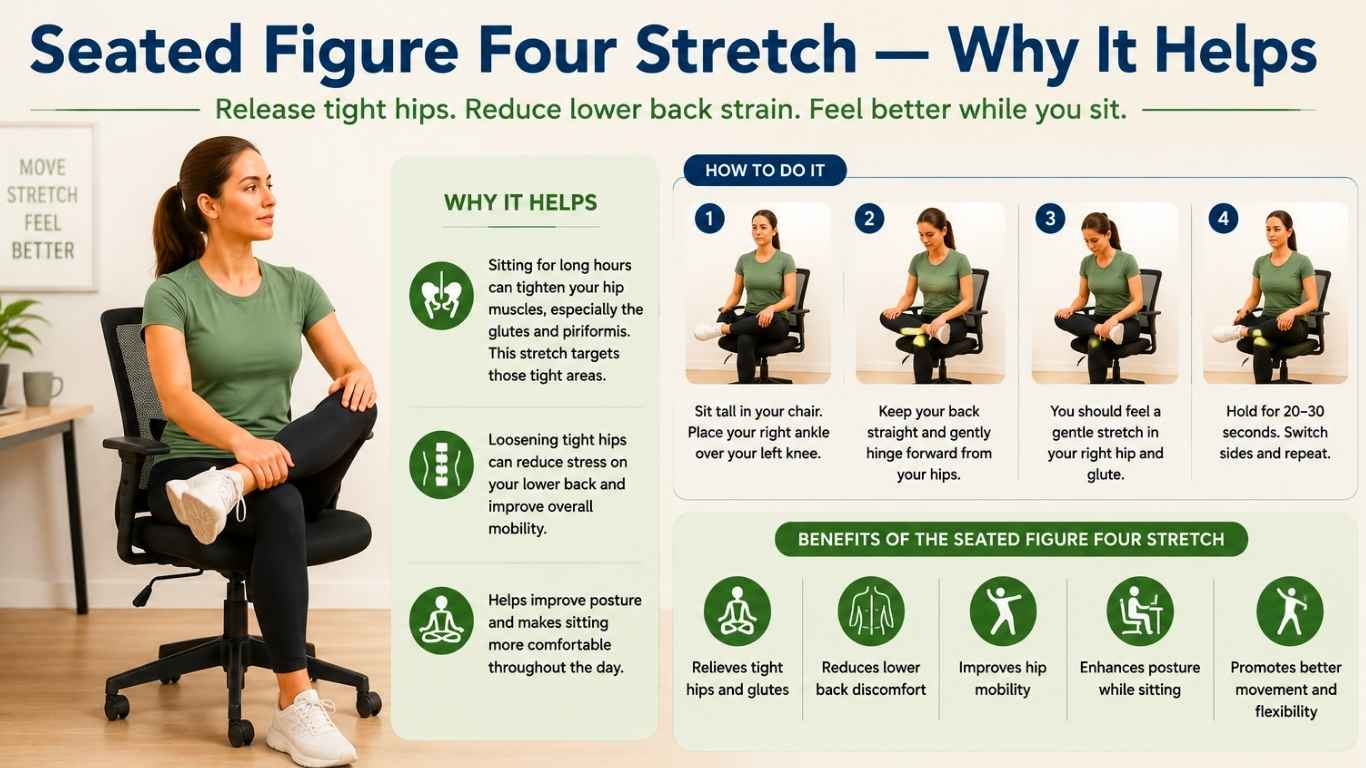 Seated Figure Four Stretch — Why It Helps

Release tight hips. Reduce lower back strain. Feel better while you sit.

MOVE
STRETCH
FEEL
BETTER

WHY IT HELPS

Sitting for long hours can tighten your hip muscles, especially the glutes and piriformis. This stretch targets those tight areas.

Loosening tight hips can reduce stress on your lower back and improve overall mobility.

Helps improve posture and makes sitting more comfortable throughout the day.

HOW TO DO IT

1
Sit tall in your chair. Place your right ankle over your left knee.

2
Keep your back straight and gently hinge forward from your hips.

3
You should feel a gentle stretch in your right hip and glute.

4
Hold for 20–30 seconds. Switch sides and repeat.

BENEFITS OF THE SEATED FIGURE FOUR STRETCH

Relieves tight hips and glutes

Reduces lower back discomfort

Improves hip mobility

Enhances posture while sitting

Promotes better movement and flexibility